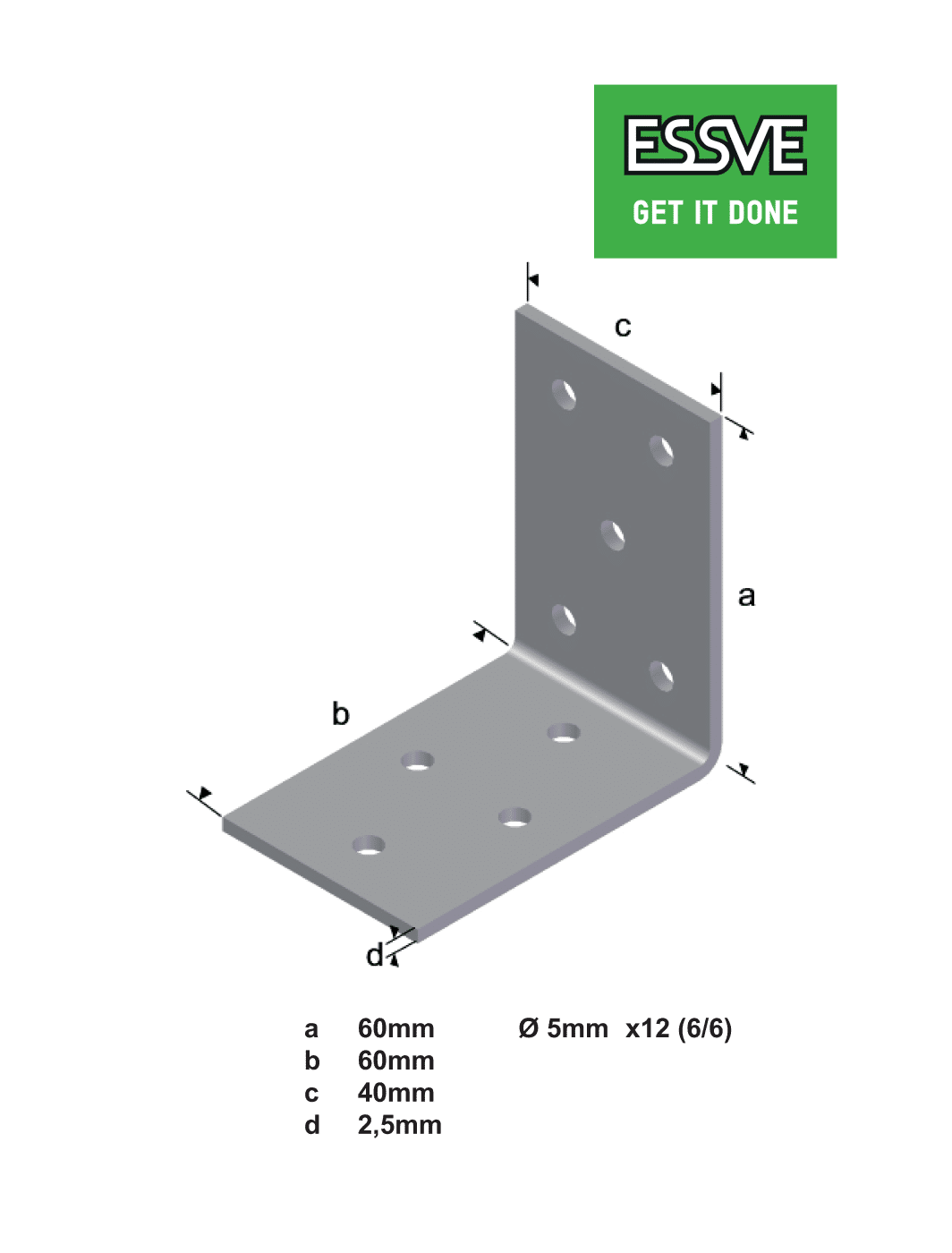 ESSVE
GET IT DONE

c

a

b

d

a 60mm Ø 5mm x12 (6/6)
b 60mm
c 40mm
d 2,5mm